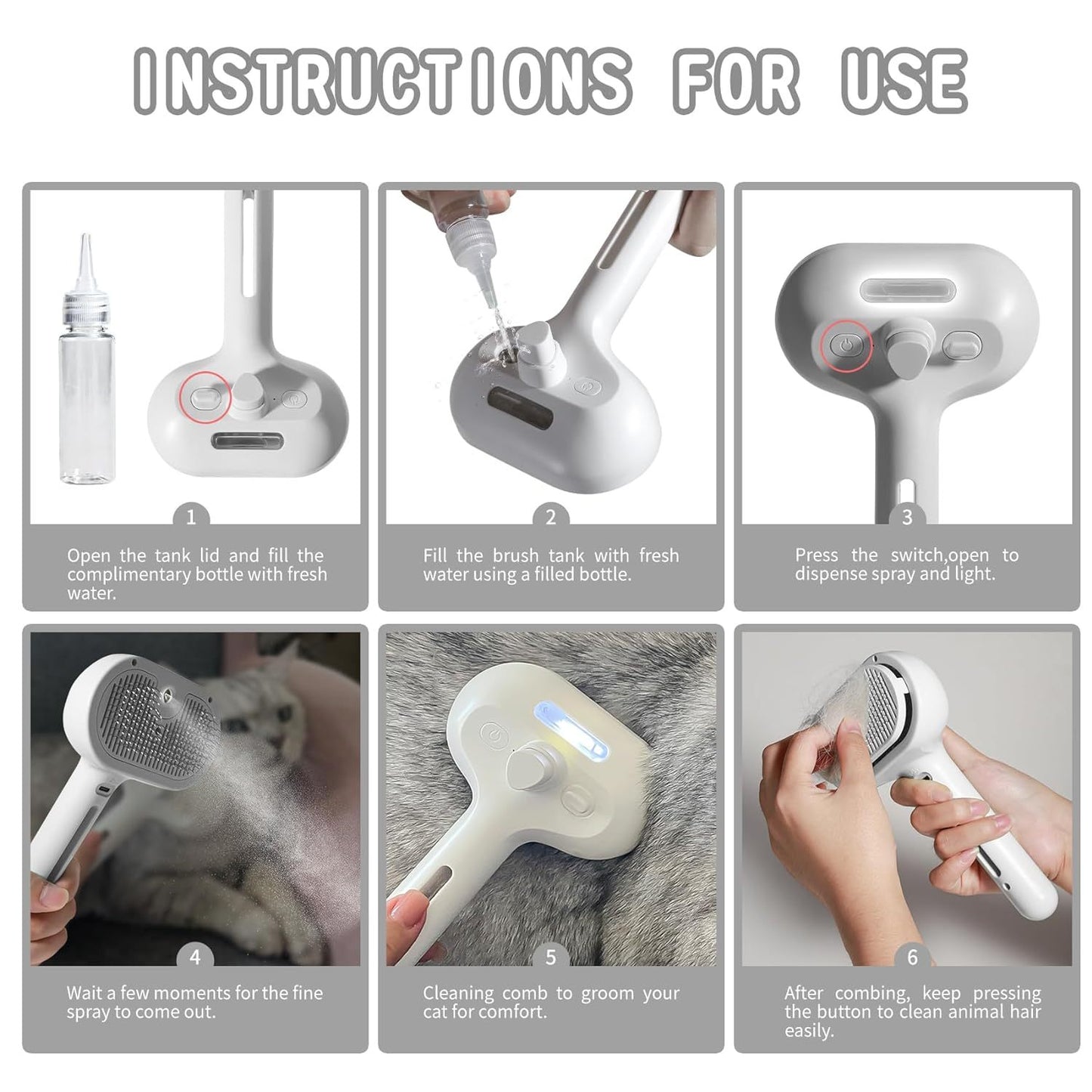 INSTRUCTIONS FOR USE

1

Open the tank lid and fill the complimentary bottle with fresh water.

2

Fill the brush tank with fresh water using a filled bottle.

3

Press the switch,open to dispense spray and light.

4

Wait a few moments for the fine spray to come out.

5

Cleaning comb to groom your cat for comfort.

6

After combing, keep pressing the button to clean animal hair easily.